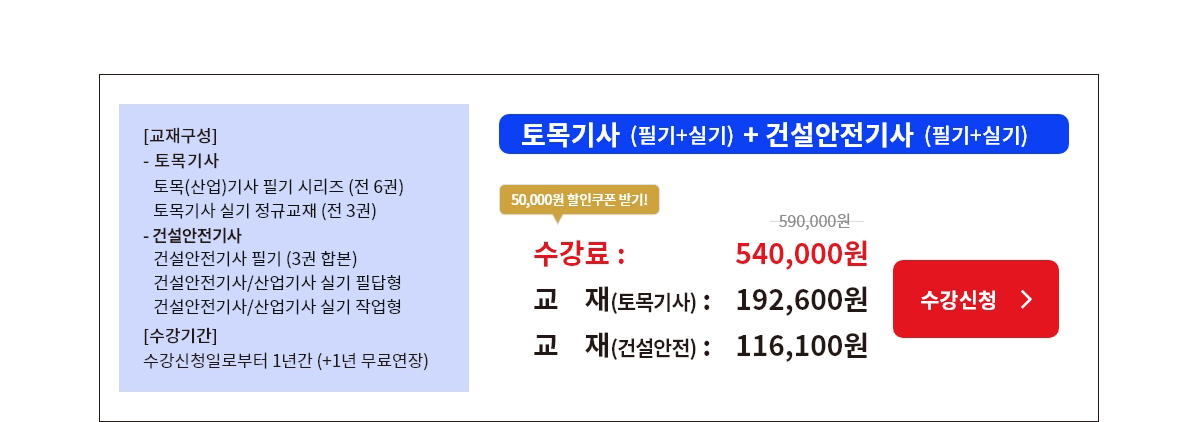 [교재구성]
- 토목기사
토목(산업)기사 필기 시리즈 (전 6권)
토목기사 실기 정규교재 (전 3권)
- 건설안전기사
건설안전기사 필기 (3권 합본)
건설안전기사/산업기사 실기 필답형
건설안전기사/산업기사 실기 작업형
[수강기간]
수강신청일로부터 1년간 (+1년 무료연장)

토목기사 (필기+실기) + 건설안전기사 (필기+실기)

50,000원 할인쿠폰 받기!

590,000원

수강료 : 540,000원

교 재(토목기사) : 192,600원

교 재(건설안전) : 116,100원

수강신청 >